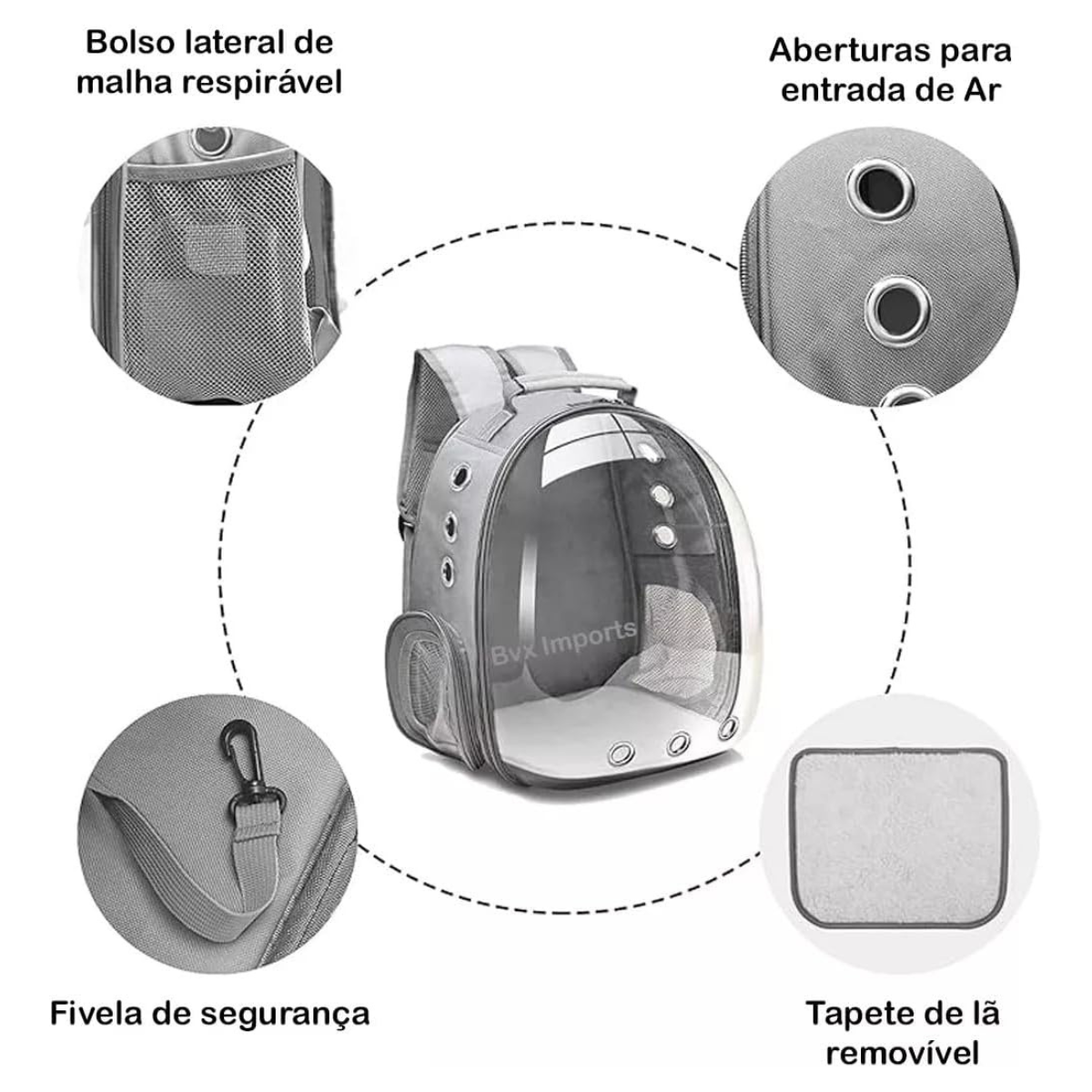 Bolso lateral de malha respirável

Aberturas para entrada de Ar

Bvx Imports

Fivela de segurança

Tapete de lã removível