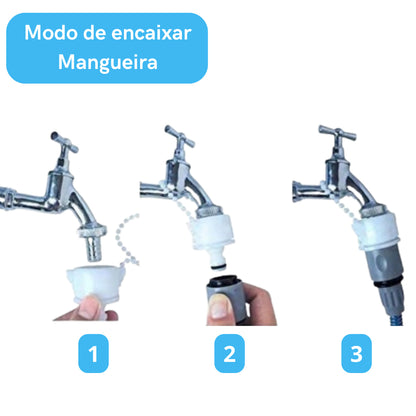 Modo de encaixar Mangueira

1

2

3