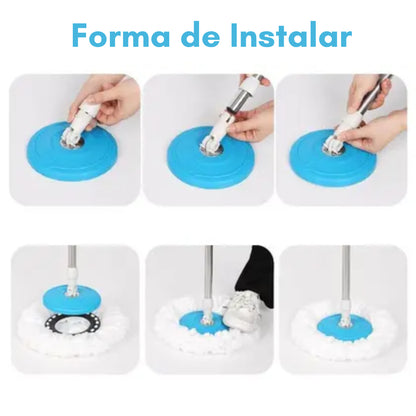 Forma de Instalar