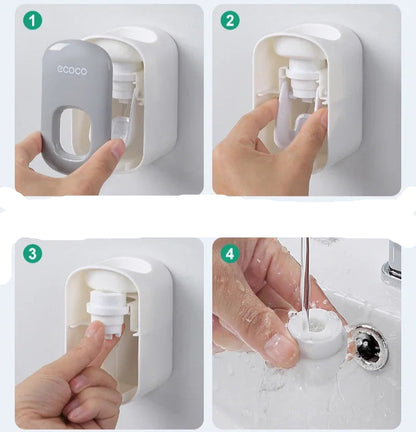 1

ecoco

2

3

4