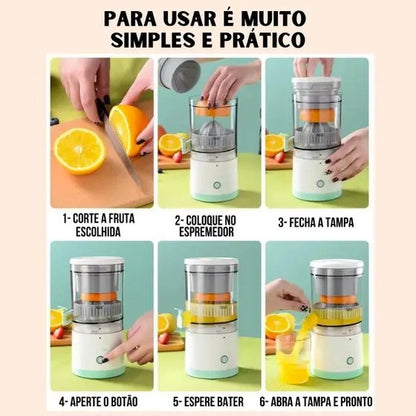 PARA USAR É MUITO SIMPLES E PRÁTICO

1- CORTE A FRUTA ESCOLHIDA

2- COLOQUE NO ESPREMEDOR

3- FECHA A TAMPA

4- APERTE O BOTÃO

5- ESPERE BATER

6- ABRA A TAMPA E PRONTO