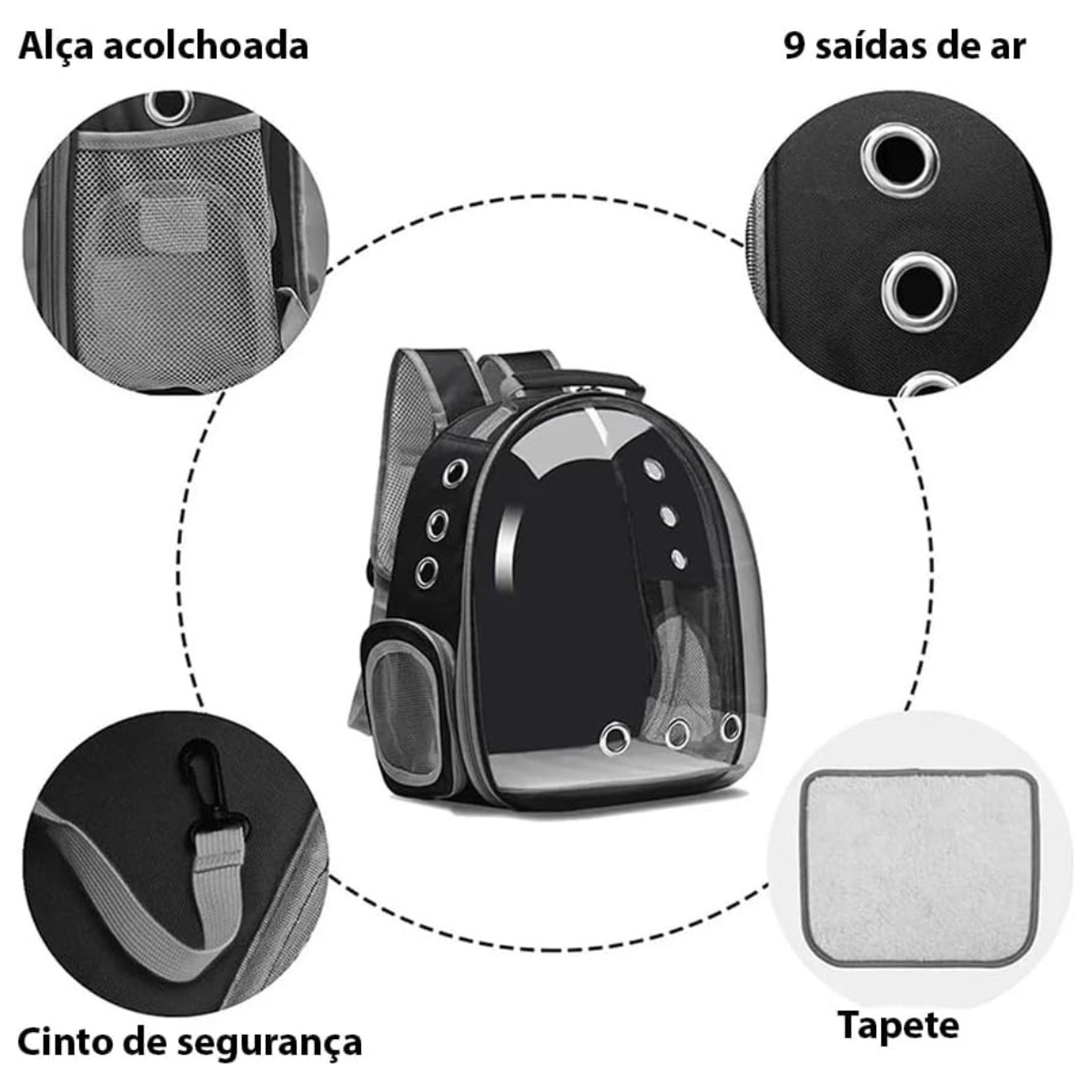 Alça acolchoada

9 saídas de ar

Cinto de segurança

Tapete